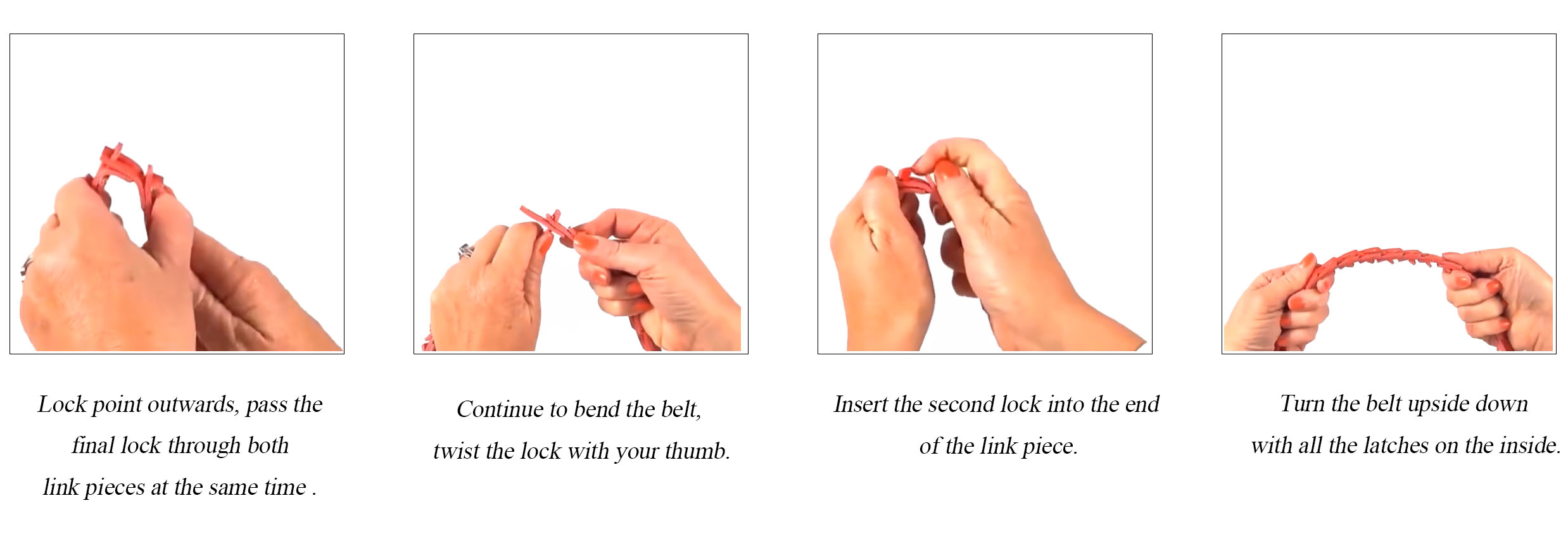 Lock point outwards, pass the final lock through both link pieces at the same time .

Continue to bend the belt, twist the lock with your thumb.

Insert the second lock into the end of the link piece.

Turn the belt upside down with all the latches on the inside.